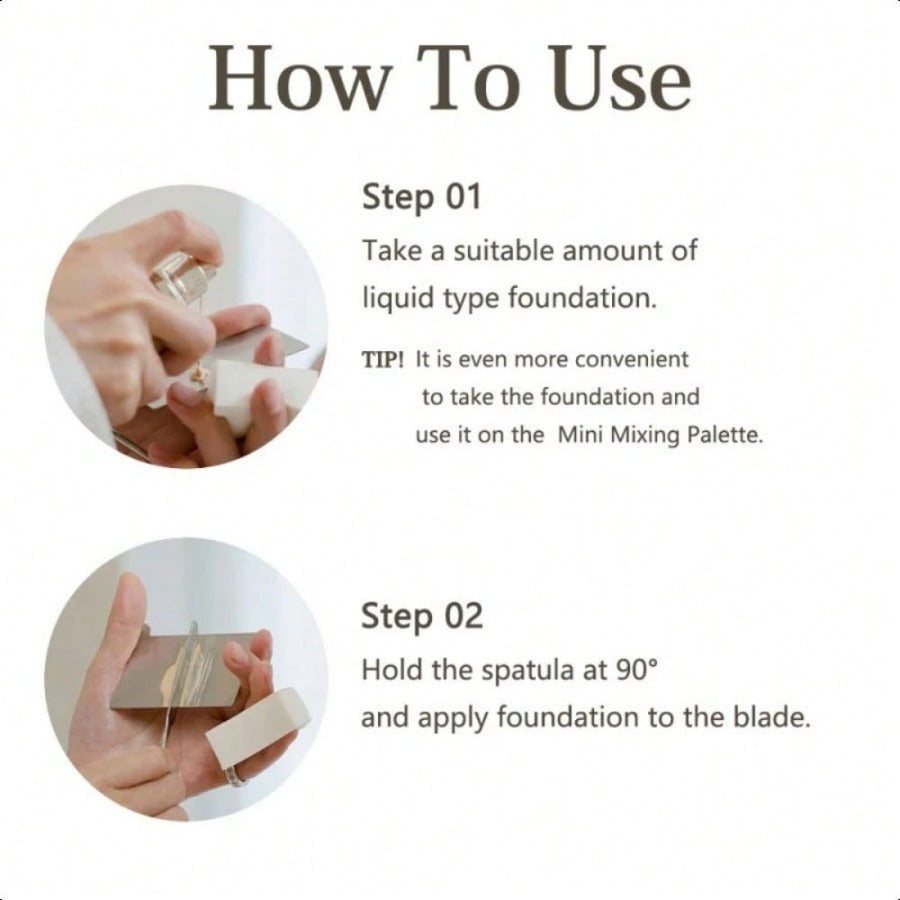 How To Use

Step 01

Take a suitable amount of liquid type foundation.

TIP! It is even more convenient to take the foundation and use it on the Mini Mixing Palette.

Step 02

Hold the spatula at 90° and apply foundation to the blade.