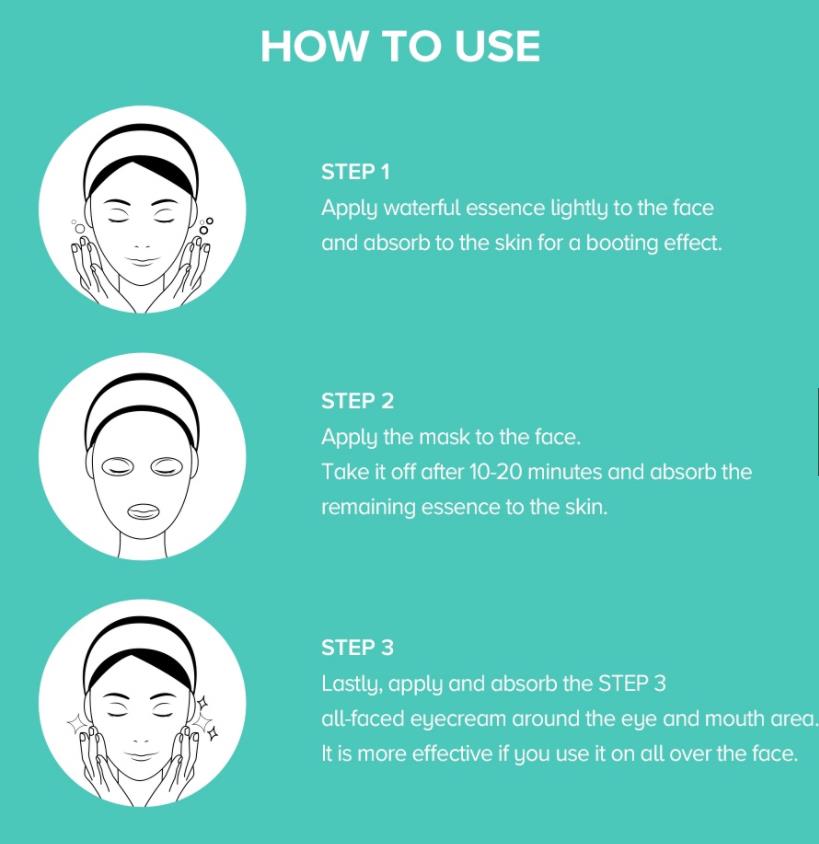 HOW TO USE

STEP 1
Apply waterful essence lightly to the face and absorb to the skin for a booting effect.

STEP 2
Apply the mask to the face.
Take it off after 10-20 minutes and absorb the remaining essence to the skin.

STEP 3
Lastly, apply and absorb the STEP 3 all-faced eyecream around the eye and mouth area.
It is more effective if you use it on all over the face.