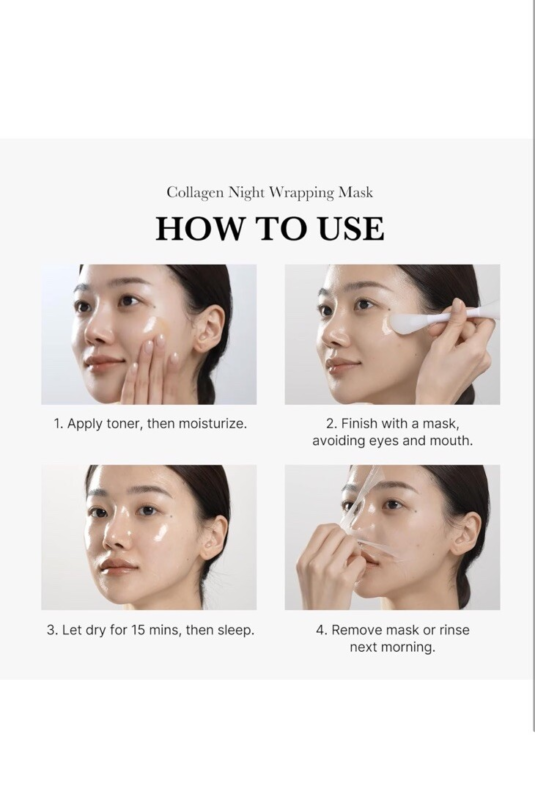 Collagen Night Wrapping Mask

HOW TO USE

1. Apply toner, then moisturize.

2. Finish with a mask, avoiding eyes and mouth.

3. Let dry for 15 mins, then sleep.

4. Remove mask or rinse next morning.