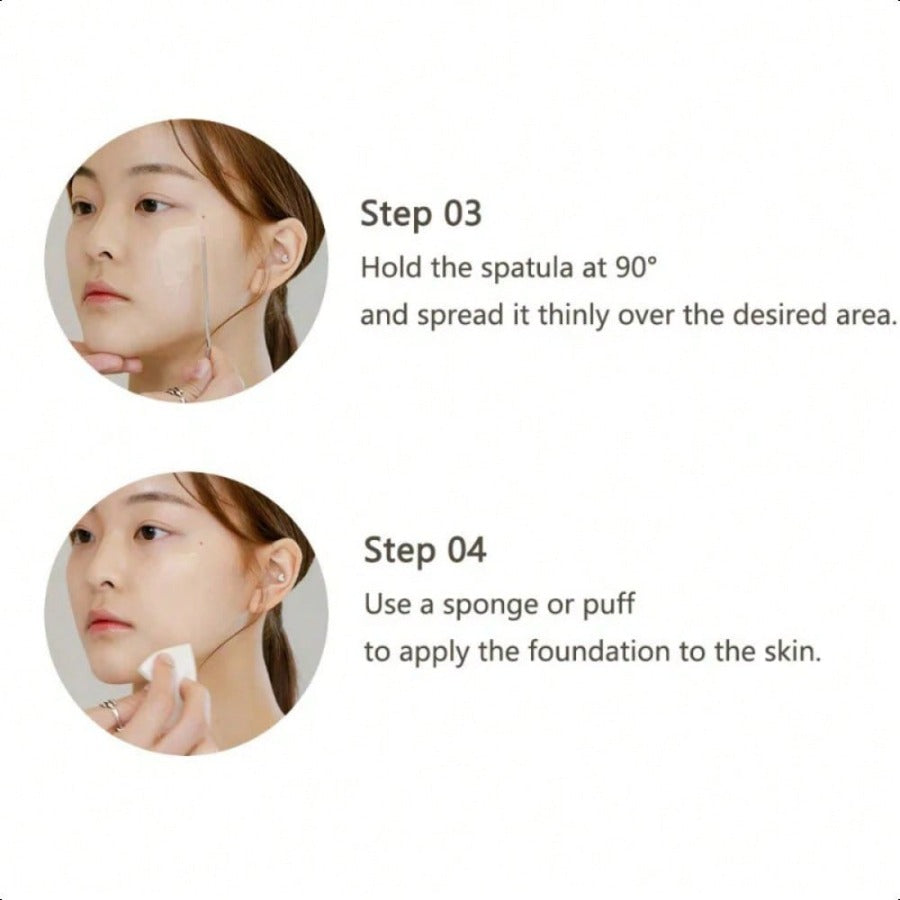 Step 03
Hold the spatula at 90°
and spread it thinly over the desired area.

Step 04
Use a sponge or puff
to apply the foundation to the skin.