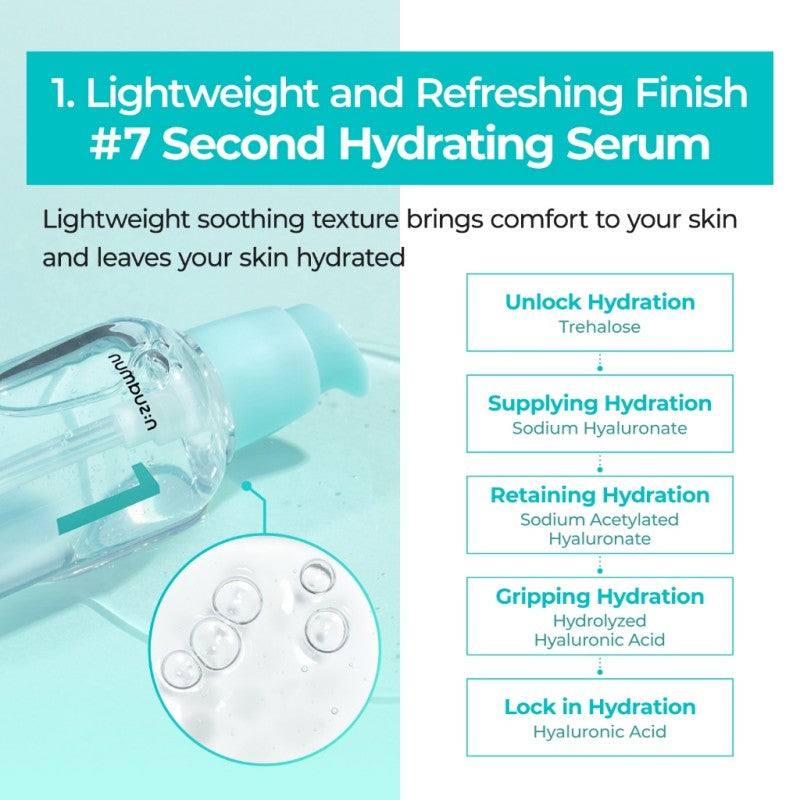 1. Lightweight and Refreshing Finish
#7 Second Hydrating Serum

Lightweight soothing texture brings comfort to your skin and leaves your skin hydrated

numbuzin

7

Unlock Hydration
Trehalose

Supplying Hydration
Sodium Hyaluronate

Retaining Hydration
Sodium Acetylated Hyaluronate

Gripping Hydration
Hydrolyzed Hyaluronic Acid

Lock in Hydration
Hyaluronic Acid